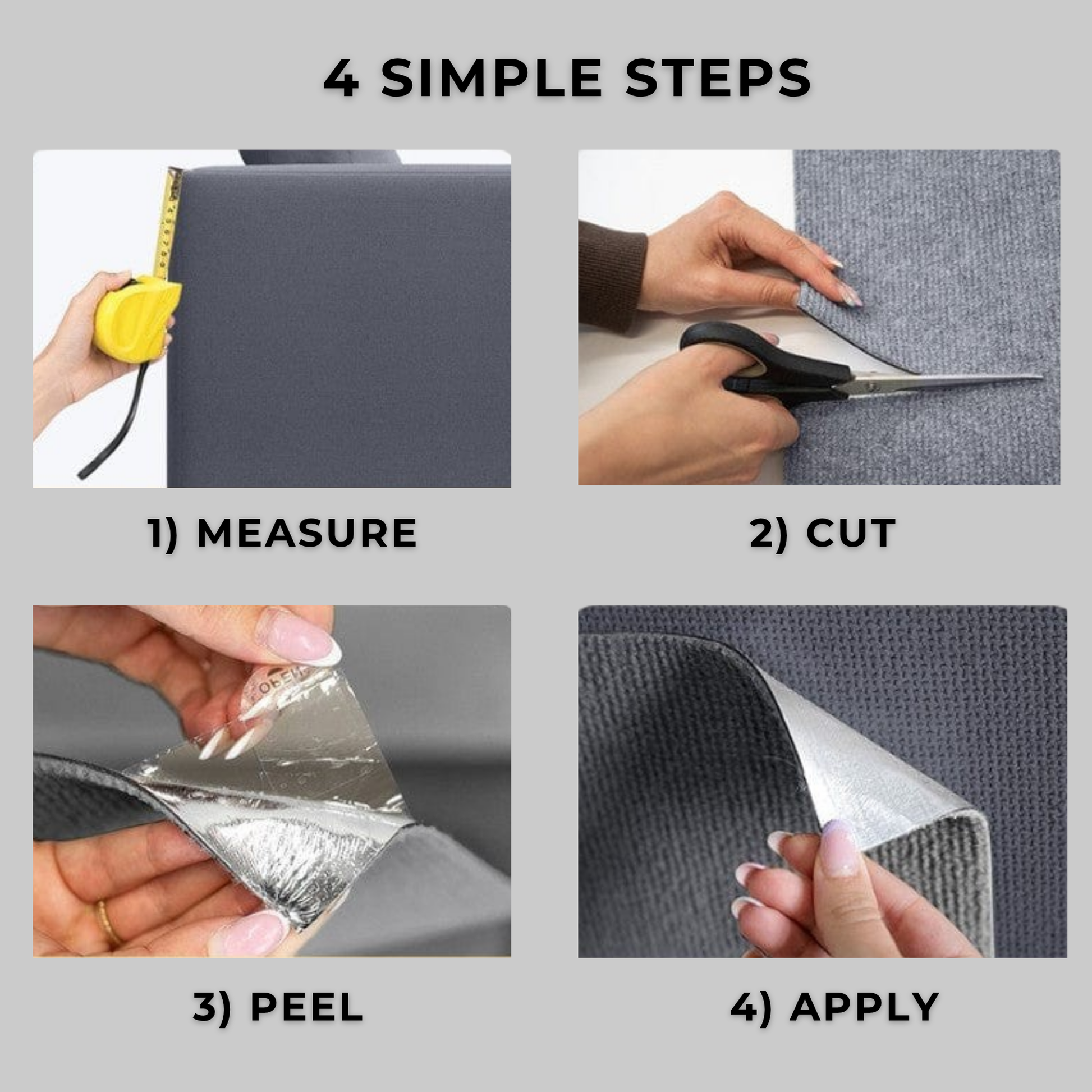 4 SIMPLE STEPS

1) MEASURE

2) CUT

3) PEEL

4) APPLY